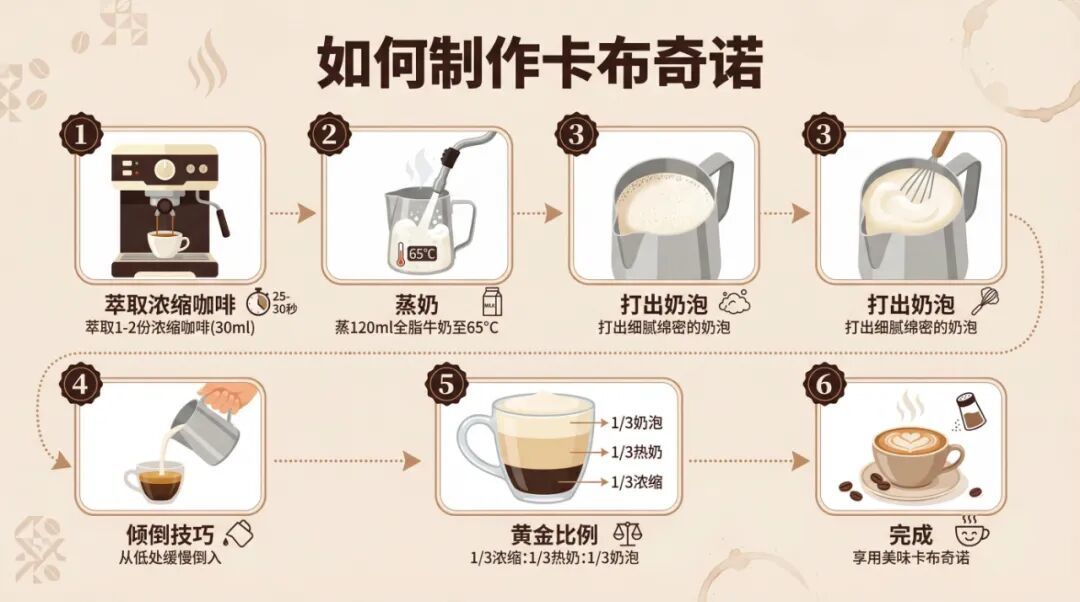 如何制作卡布奇诺

1
萃取浓缩咖啡
25-30秒
萃取1-2份浓缩咖啡(30ml)

2
65°C
蒸奶
MILK
蒸120ml全脂牛奶至65°C

3
打出奶泡
打出细腻绵密的奶泡

3
打出奶泡
打出细腻绵密的奶泡

4
倾倒技巧
从低处缓慢倒入

5
1/3奶泡
1/3热奶
1/3浓缩
黄金比例
1/3浓缩:1/3热奶:1/3奶泡

6
完成
享用美味卡布奇诺